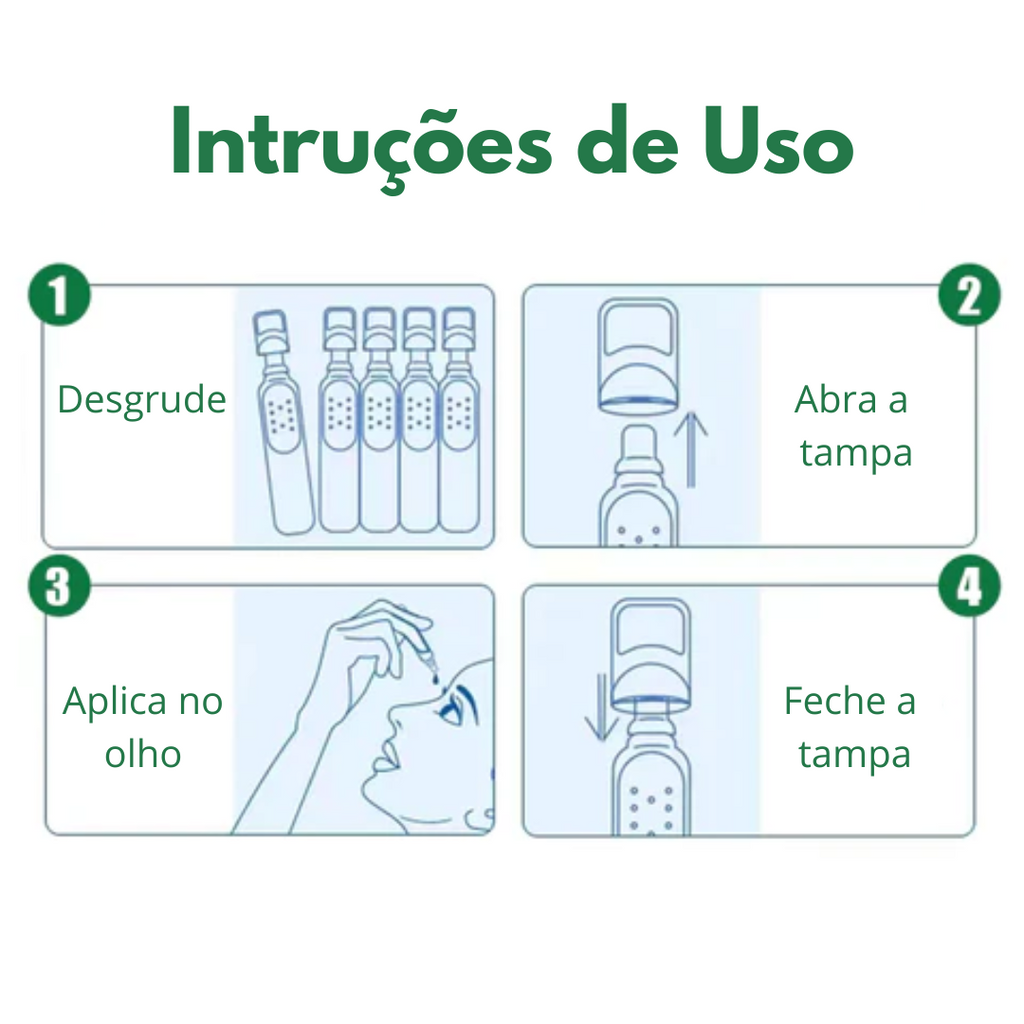 Intruções de Uso

1
Desgrude

2
Abra a tampa

3
Aplica no olho

4
Feche a tampa